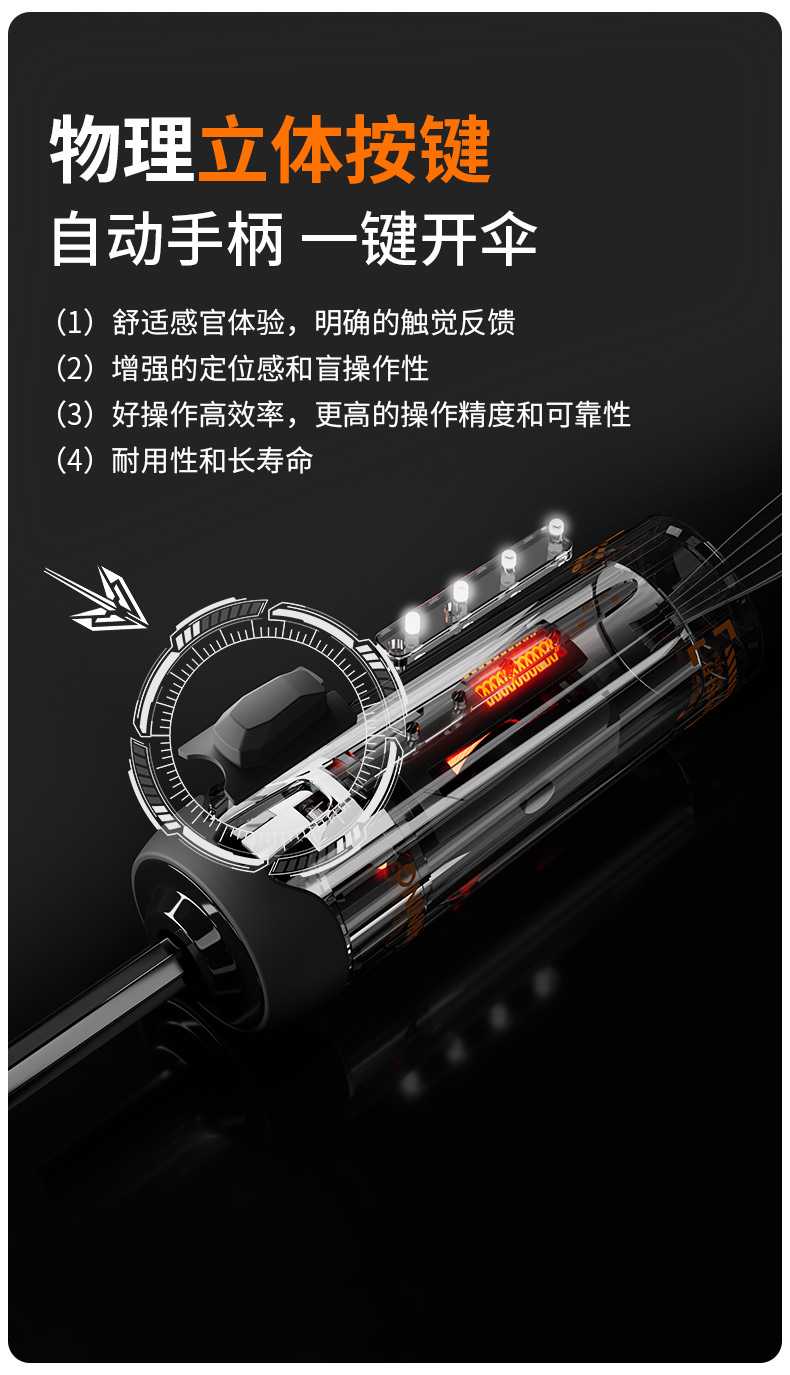 物理立体按键
自动手柄 一键开伞

（1）舒适感官体验，明确的触觉反馈
（2）增强的定位感和盲操作性
（3）好操作高效率，更高的操作精度和可靠性
（4）耐用性和长寿命